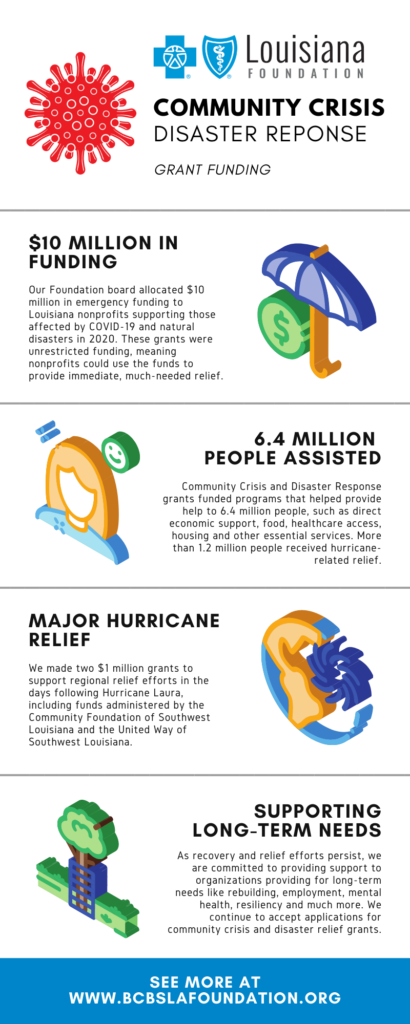 Louisiana
FOUNDATION

COMMUNITY CRISIS
DISASTER REPONSE

GRANT FUNDING

$10 MILLION IN FUNDING

Our Foundation board allocated $10 million in emergency funding to Louisiana nonprofits supporting those affected by COVID-19 and natural disasters in 2020. These grants were unrestricted funding, meaning nonprofits could use the funds to provide immediate, much-needed relief.

6.4 MILLION PEOPLE ASSISTED

Community Crisis and Disaster Response grants funded programs that helped provide help to 6.4 million people, such as direct economic support, food, healthcare access, housing and other essential services. More than 1.2 million people received hurricane-related relief.

MAJOR HURRICANE RELIEF

We made two $1 million grants to support regional relief efforts in the days following Hurricane Laura, including funds administered by the Community Foundation of Southwest Louisiana and the United Way of Southwest Louisiana.

SUPPORTING LONG-TERM NEEDS

As recovery and relief efforts persist, we are committed to providing support to organizations providing for long-term needs like rebuilding, employment, mental health, resiliency and much more. We continue to accept applications for community crisis and disaster relief grants.

SEE MORE AT
WWW.BCBSLAFOUNDATION.ORG